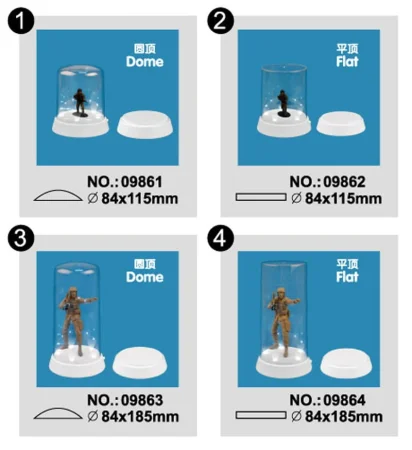 1

圆顶
Dome

NO.: 09861
∅ 84x115mm

2

平顶
Flat

NO.: 09862
∅ 84x115mm

3

圆顶
Dome

NO.: 09863
∅ 84x185mm

4

平顶
Flat

NO.: 09864
∅ 84x185mm