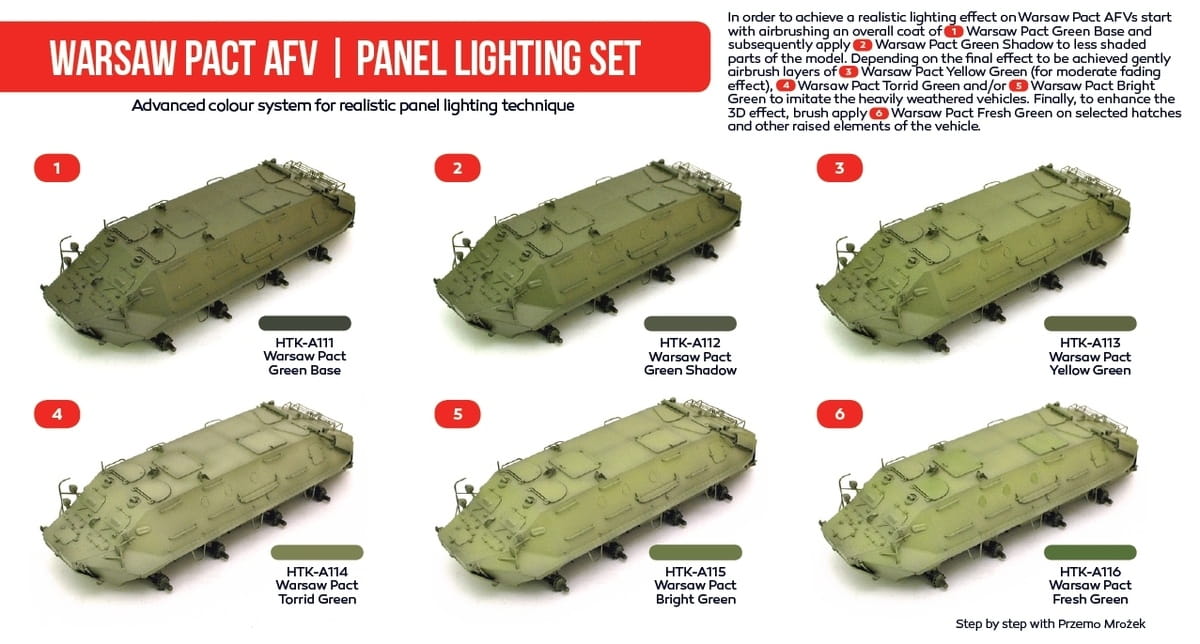 WARSAW PACT AFV | PANEL LIGHTING SET

Advanced colour system for realistic panel lighting technique

In order to achieve a realistic lighting effect on Warsaw Pact AFVs start with airbrushing an overall coat of 1 Warsaw Pact Green Base and subsequently apply 2 Warsaw Pact Green Shadow to less shaded parts of the model. Depending on the final effect to be achieved gently airbrush layers of 3 Warsaw Pact Yellow Green (for moderate fading effect), 4 Warsaw Pact Torrid Green and/or 5 Warsaw Pact Bright Green to imitate the heavily weathered vehicles. Finally, to enhance the 3D effect, brush apply 6 Warsaw Pact Fresh Green on selected hatches and other raised elements of the vehicle.

1

HTK-A111
Warsaw Pact
Green Base

2

HTK-A112
Warsaw Pact
Green Shadow

3

HTK-A113
Warsaw Pact
Yellow Green

4

HTK-A114
Warsaw Pact
Torrid Green

5

HTK-A115
Warsaw Pact
Bright Green

6

HTK-A116
Warsaw Pact
Fresh Green

Step by step with Przemo Mrożek