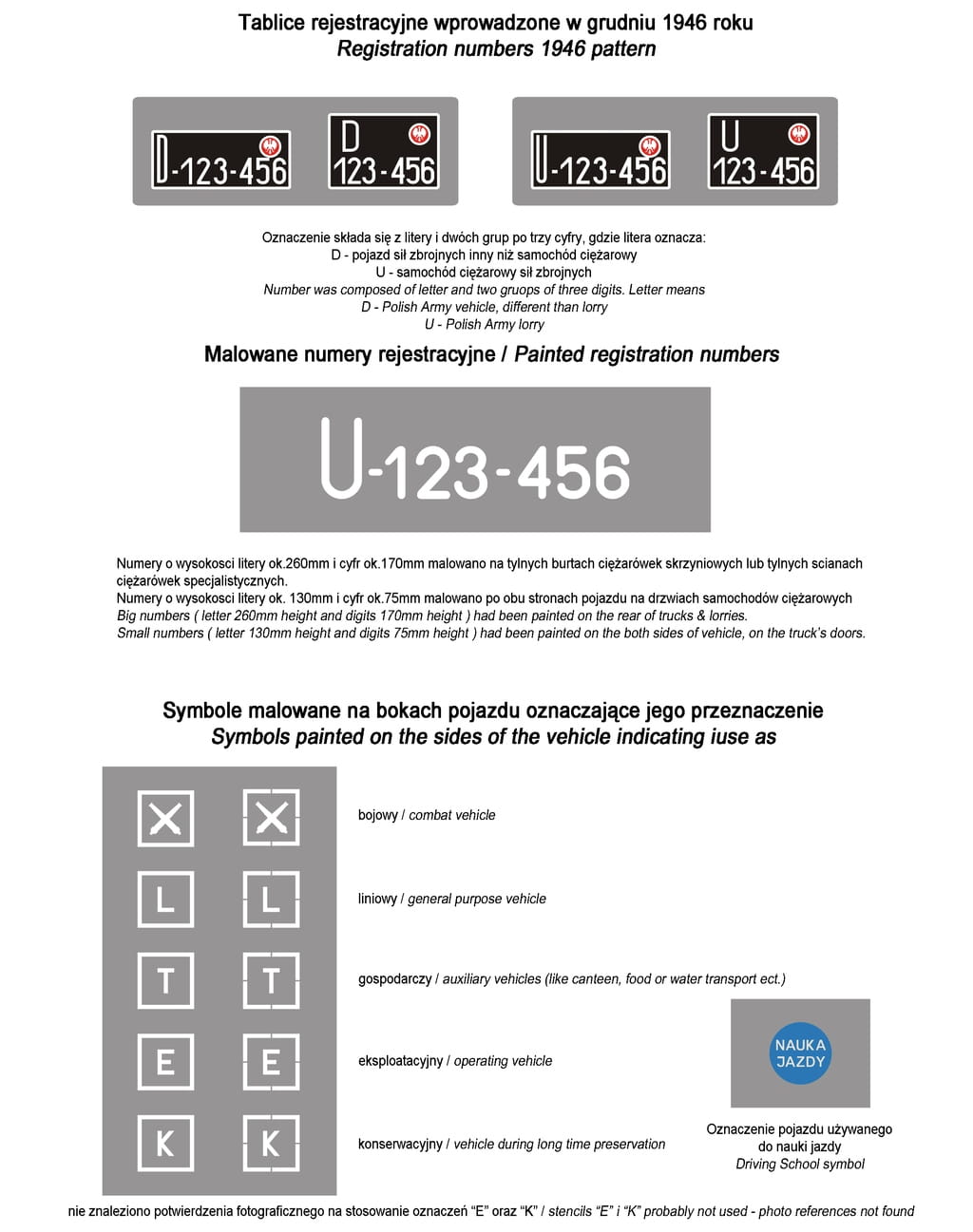 Tablice rejestracyjne wprowadzone w grudniu 1946 roku
Registration numbers 1946 pattern

D-123-456
D
123-456

U-123-456
U
123-456

Oznaczenie składa się z litery i dwóch grup po trzy cyfry, gdzie litera oznacza:
D - pojazd sił zbrojnych inny niż samochód ciężarowy
U - samochód ciężarowy sił zbrojnych
Number was composed of letter and two gruops of three digits. Letter means
D - Polish Army vehicle, different than lorry
U - Polish Army lorry

Malowane numery rejestracyjne / Painted registration numbers

U-123-456

Numery o wysokosci litery ok.260mm i cyfr ok.170mm malowano na tylnych burtach ciężarówek skrzyniowych lub tylnych scianach ciężarówek specjalistycznych.
Numery o wysokosci litery ok. 130mm i cyfr ok.75mm malowano po obu stronach pojazdu na drzwiach samochodów ciężarowych
Big numbers ( letter 260mm height and digits 170mm height ) had been painted on the rear of trucks & lorries.
Small numbers ( letter 130mm height and digits 75mm height ) had been painted on the both sides of vehicle, on the truck's doors.

Symbole malowane na bokach pojazdu oznaczające jego przeznaczenie
Symbols painted on the sides of the vehicle indicating iuse as

bojowy / combat vehicle

L L
liniowy / general purpose vehicle

T T
gospodarczy / auxiliary vehicles (like canteen, food or water transport ect.)

E E
eksploatacyjny / operating vehicle

K K
konserwacyjny / vehicle during long time preservation

NAUKA JAZDY
Oznaczenie pojazdu używanego do nauki jazdy
Driving School symbol

nie znaleziono potwierdzenia fotograficznego na stosowanie oznaczeń "E" oraz "K" / stencils "E" i "K" probably not used - photo references not found