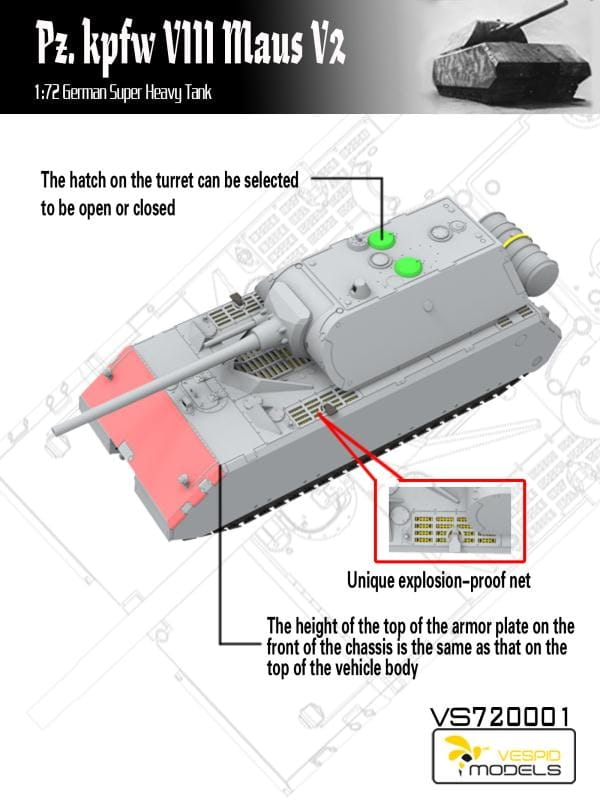 Pz. kpfw VIII Maus V2
1:72 German Super Heavy Tank

The hatch on the turret can be selected to be open or closed

Unique explosion-proof net

The height of the top of the armor plate on the front of the chassis is the same as that on the top of the vehicle body

VS720001
VESPID MODELS