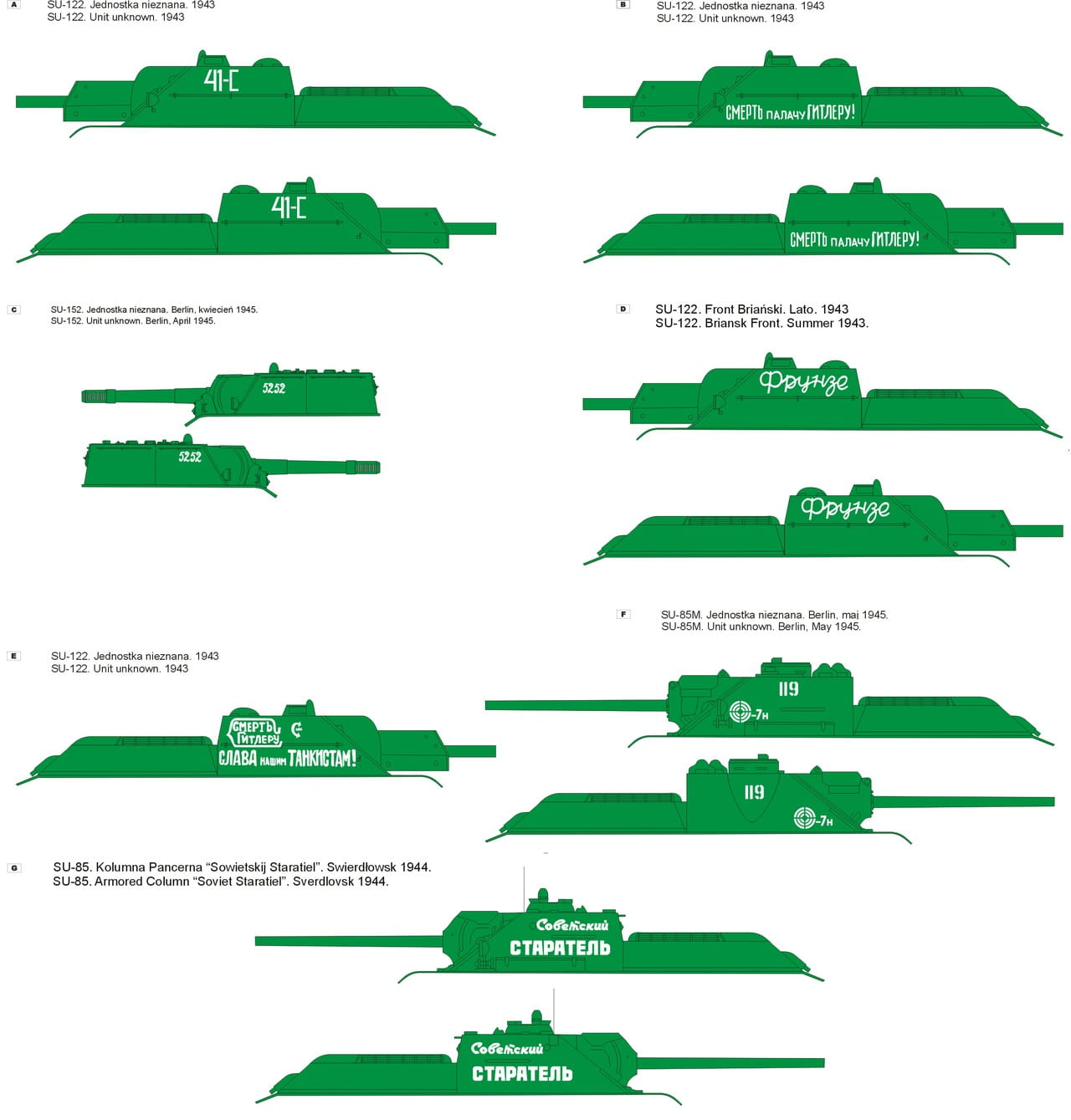 A
SU-122. Jednostka nieznana. 1943
SU-122. Unit unknown. 1943

41-C

41-C

B
SU-122. Jednostka nieznana. 1943
SU-122. Unit unknown. 1943

СМЕРТЬ ПАЛАЧУ ГИТЛЕРУ!

СМЕРТЬ ПАЛАЧУ ГИТЛЕРУ!

C
SU-152. Jednostka nieznana. Berlin, kwiecień 1945.
SU-152. Unit unknown. Berlin, April 1945.

5252

5252

D
SU-122. Front Briański. Lato. 1943
SU-122. Briansk Front. Summer 1943.

Фрунзе

Фрунзе

E
SU-122. Jednostka nieznana. 1943
SU-122. Unit unknown. 1943

СМЕРТЬ ГИТЛЕРУ
СЛАВА НАШИМ ТАНКИСТАМ!

F
SU-85M. Jednostka nieznana. Berlin, maj 1945.
SU-85M. Unit unknown. Berlin, May 1945.

119
-7н

119
-7н

G
SU-85. Kolumna Pancerna "Sowietskij Staratiel". Swierdłowsk 1944.
SU-85. Armored Column "Soviet Staratiel". Sverdlovsk 1944.

Советский
СТАРАТЕЛЬ

Советский
СТАРАТЕЛЬ