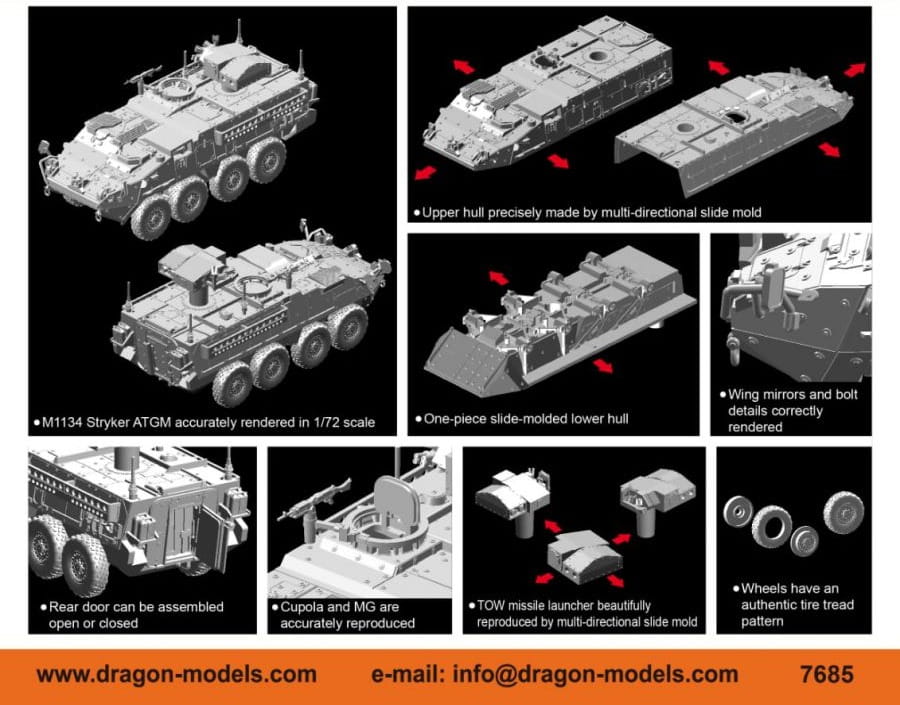 ●M1134 Stryker ATGM accurately rendered in 1/72 scale

●Upper hull precisely made by multi-directional slide mold

●One-piece slide-molded lower hull

●Wing mirrors and bolt details correctly rendered

●Rear door can be assembled open or closed

●Cupola and MG are accurately reproduced

●TOW missile launcher beautifully reproduced by multi-directional slide mold

●Wheels have an authentic tire tread pattern

www.dragon-models.com e-mail: info@dragon-models.com 7685