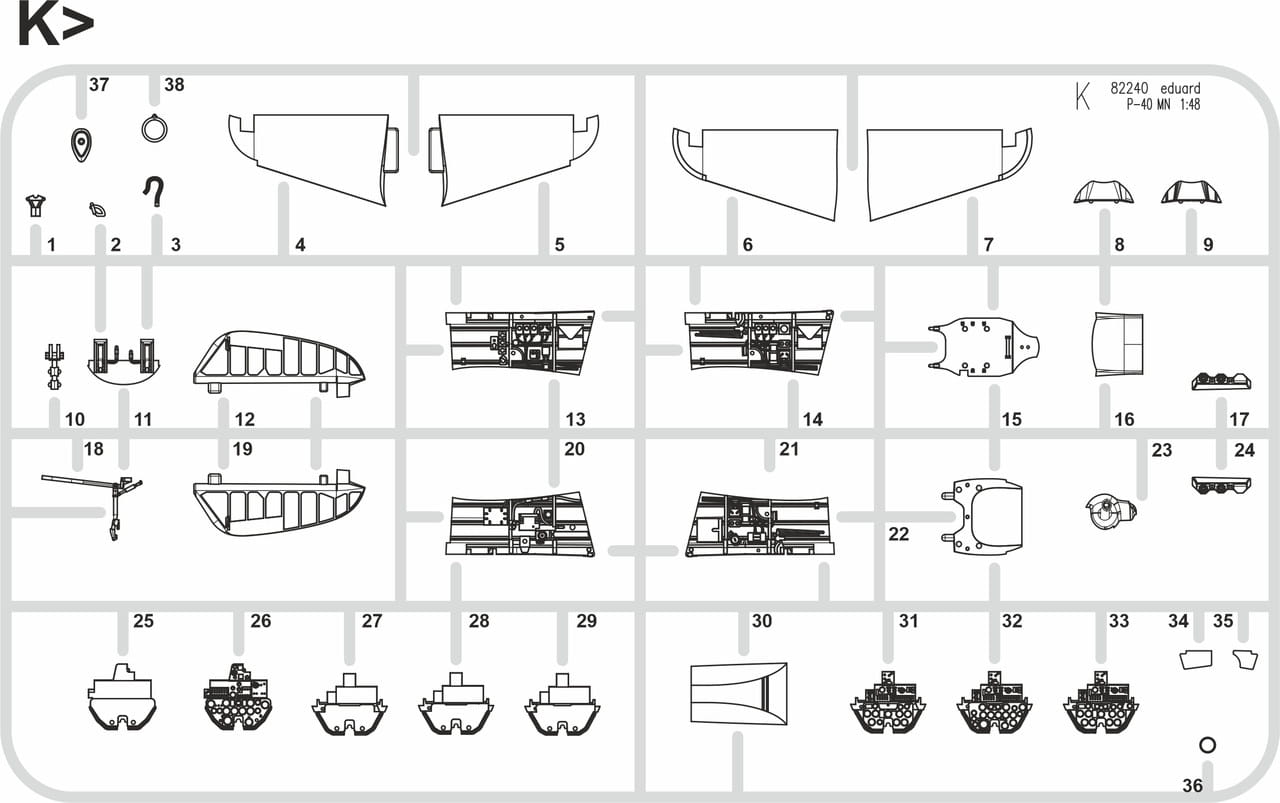 K>

37 38

K 82240 eduard P-40 MN 1:48

1 2 3 4 5 6 7 8 9

10 11 12 13 14 15 16 17

18 19 20 21 23 24

22

25 26 27 28 29 30 31 32 33 34 35

36